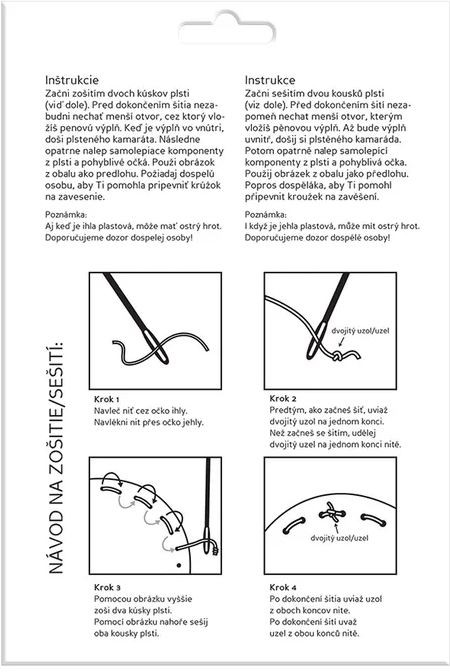 Inštrukcie
Začni zošitím dvoch kúskov plsti (viď dole). Pred dokončením šitia nezabudni nechať menší otvor, cez ktorý vložíš penovú výplň. Keď je výplň vo vnútri, doši plsteného kamaráta. Následne opatrne nalep samolepiace komponenty z plsti a pohyblivé očká. Použi obrázok z obalu ako predlohu. Požiadaj dospelú osobu, aby Ti pomohla pripevniť krúžok na zavesenie.

Poznámka:
Aj keď je ihla plastová, môže mať ostrý hrot. Doporučujeme dozor dospelej osoby!

Instrukce
Začni sešitím dvou kousků plsti (viz dole). Před dokončením šití nezapomeň nechat menší otvor, kterým vložíš pěnovou výplň. Až bude výplň uvnitř, došij si plstěného kamaráda. Potom opatrně nalep samolepící komponenty z plsti a pohyblivá očka. Použij obrázek z obalu jako předlohu. Popros dospěláka, aby Ti pomohl připevnit kroužek na zavěšení.

Poznámka:
I když je jehla plastová, může mít ostrý hrot. Doporučujeme dozor dospělé osoby!

NÁVOD NA ZOŠITIE/SEŠITÍ:

Krok 1
Navleč niť cez očko ihly.
Navlékni nit přes očko jehly.

dvojitý uzol/uzel

Krok 2
Predtým, ako začneš šiť, uviaž dvojitý uzol na jednom konci.
Než začneš se šitím, udělej dvojitý uzel na jednom konci nitě.

Krok 3
Pomocou obrázku vyššie zoši dva kúsky plsti.
Pomocí obrázku nahoře sešij oba kousky plsti.

dvojitý uzol/uzel

Krok 4
Po dokončení šitia uviaž uzol z oboch koncov nite.
Po dokončení šití uvaž uzel z obou konců nitě.